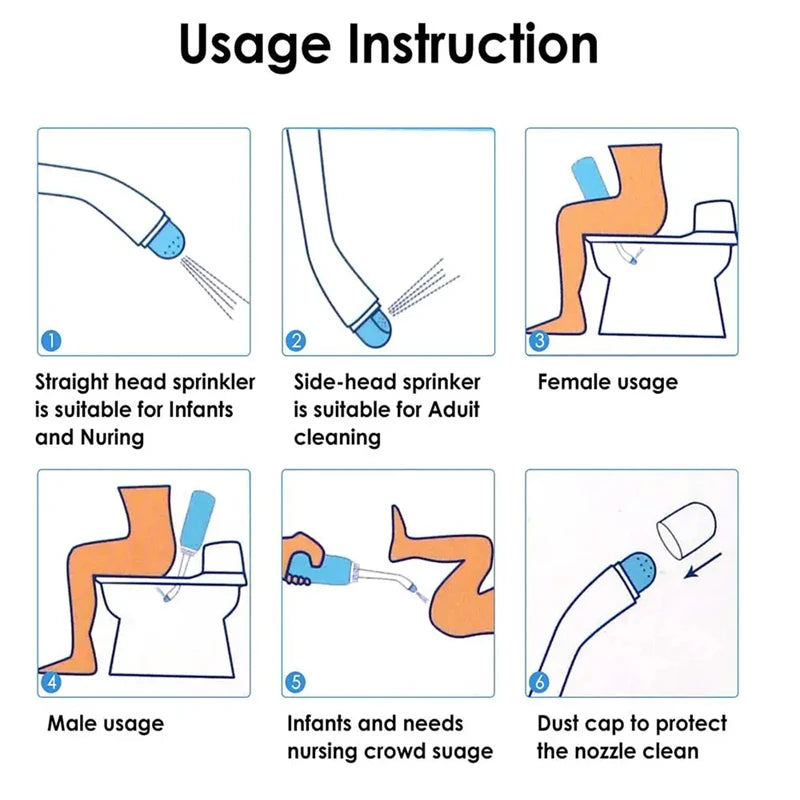 Usage Instruction

1

Straight head sprinkler is suitable for Infants and Nuring

2

Side-head sprinker is suitable for Aduit cleaning

3

Female usage

4

Male usage

5

Infants and needs nursing crowd suage

6

Dust cap to protect the nozzle clean